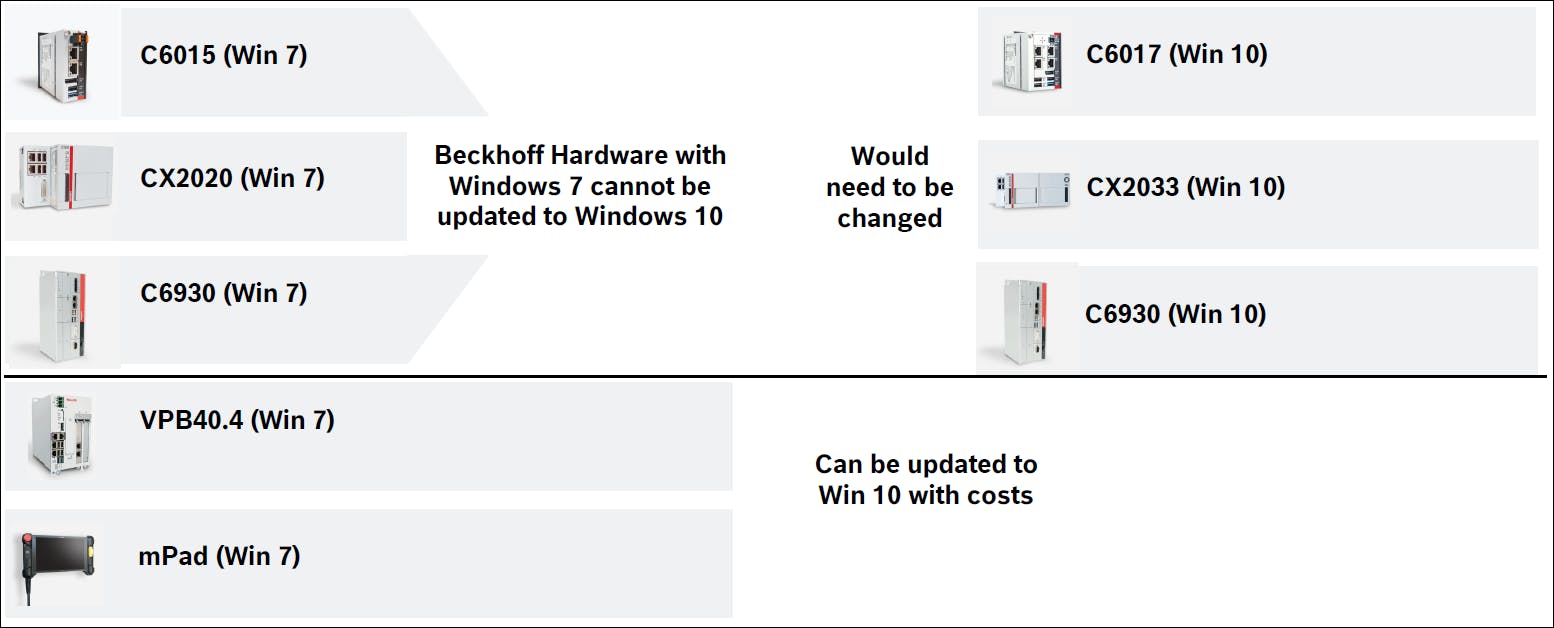 C6015 (Win 7)

CX2020 (Win 7)

C6930 (Win 7)

Beckhoff Hardware with Windows 7 cannot be updated to Windows 10

Would need to be changed

C6017 (Win 10)

CX2033 (Win 10)

C6930 (Win 10)

VPB40.4 (Win 7)

mPad (Win 7)

Can be updated to Win 10 with costs