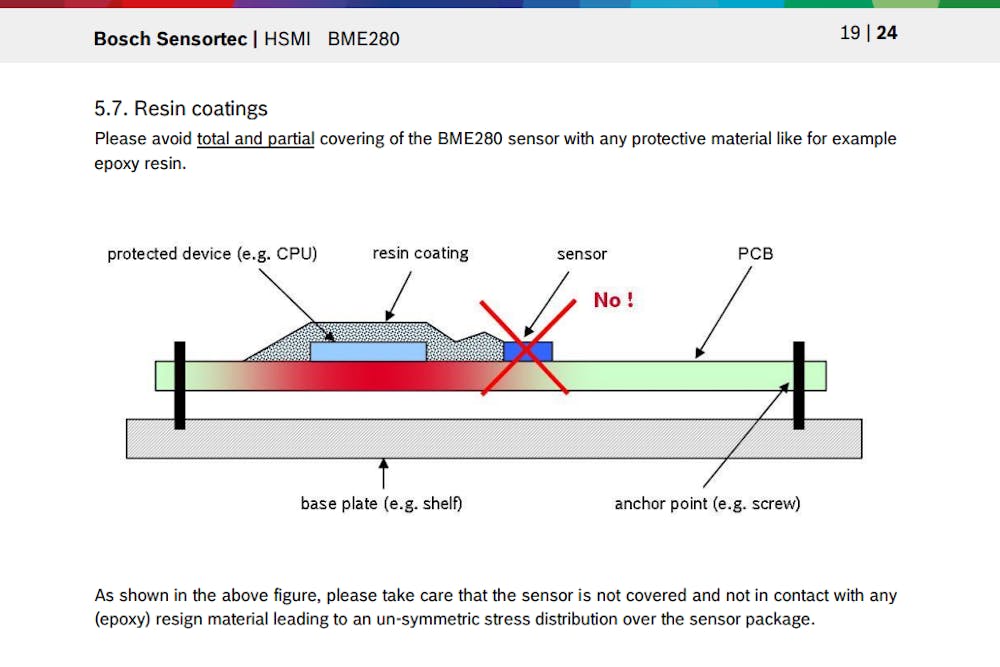 Bosch Sensortec | HSMI BME280

19 | 24

5.7. Resin coatings

Please avoid total and partial covering of the BME280 sensor with any protective material like for example epoxy resin.

protected device (e.g. CPU)

resin coating

sensor

PCB

No !

base plate (e.g. shelf)

anchor point (e.g. screw)

As shown in the above figure, please take care that the sensor is not covered and not in contact with any (epoxy) resign material leading to an un-symmetric stress distribution over the sensor package.